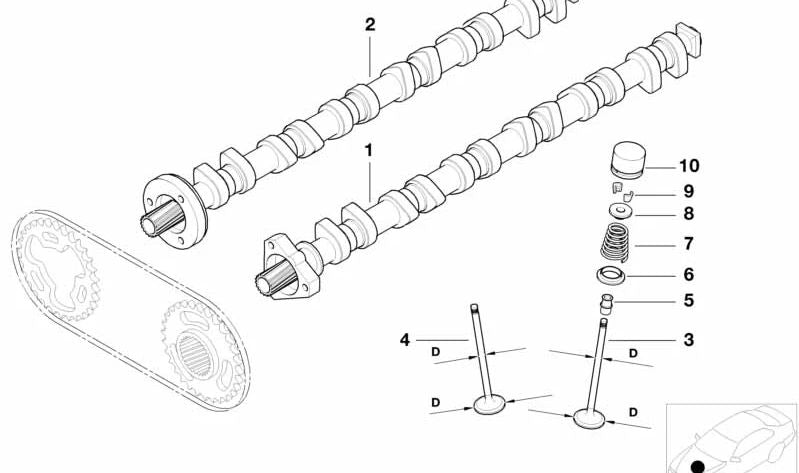 2
1
10
9
8
7
6
5
4
3
D
D
D
D