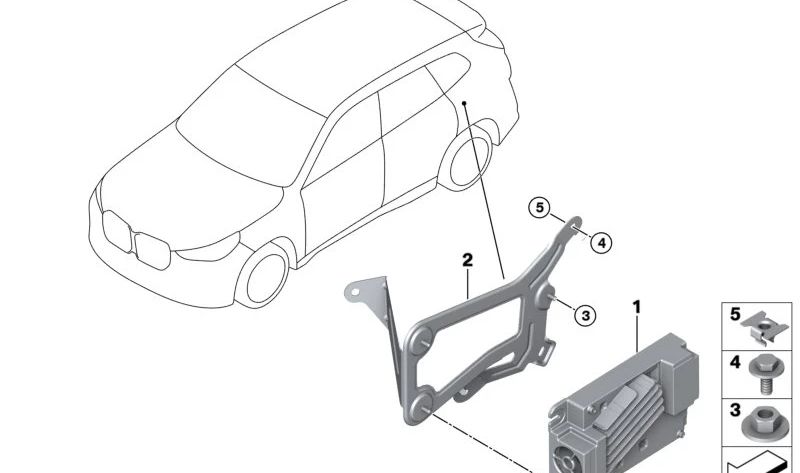 5
4
2
3
1
5
4
3