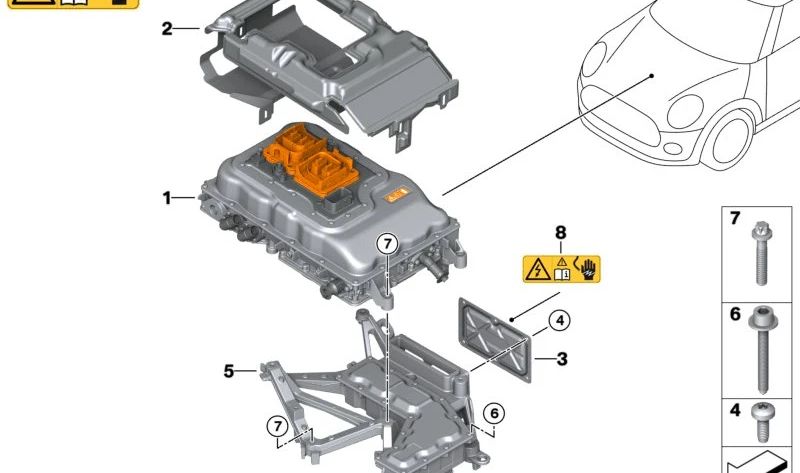 2
1
7
8
4
3
5
7
6
7
6
4