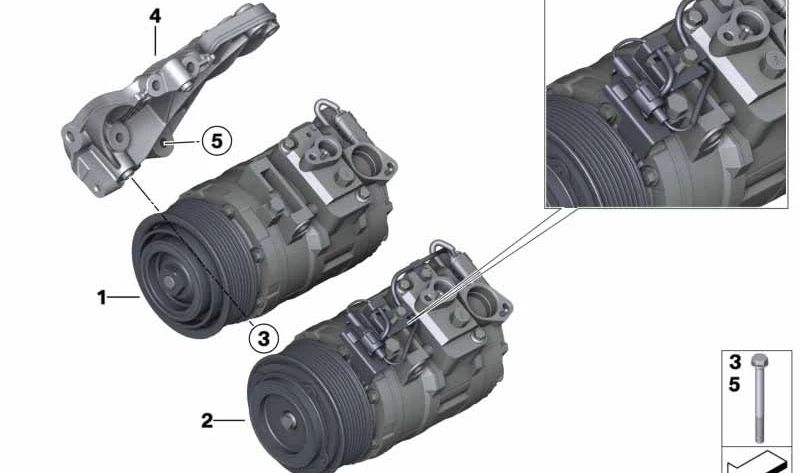 4
5
1
3
2
3
5