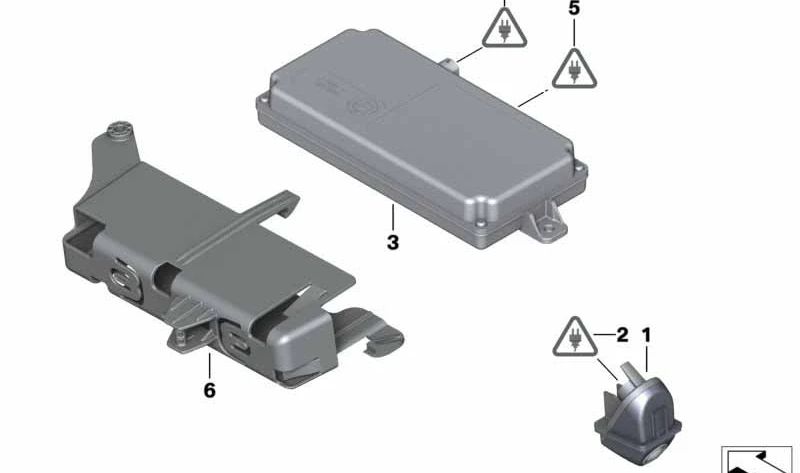 5
3
6
2
1