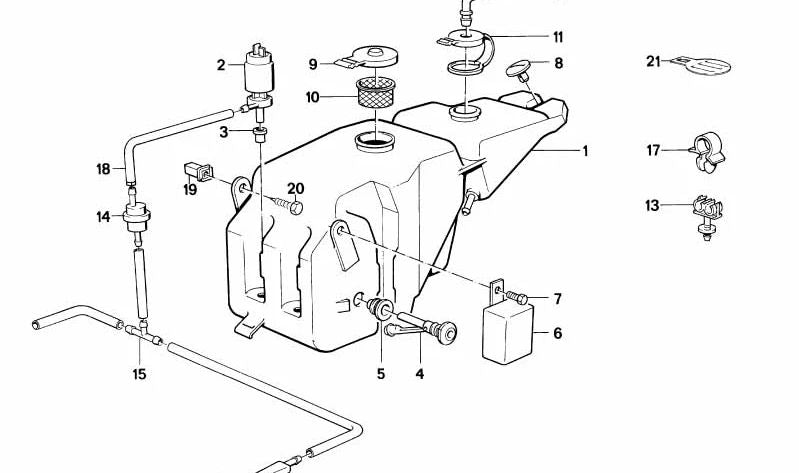 11
2
9
8
21
10
3
1
17
18
19
20
14
13
7
6
15
5
4