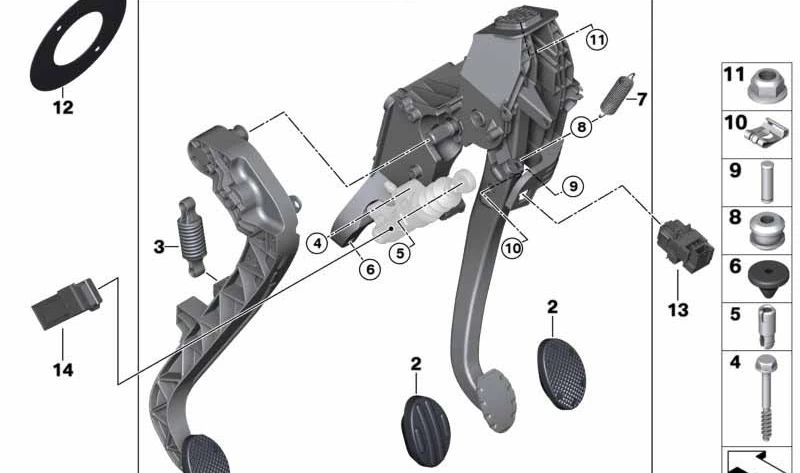 12
11
7
8
9
3
4
5
6
10
13
14
2
2
11
10
9
8
6
5
4