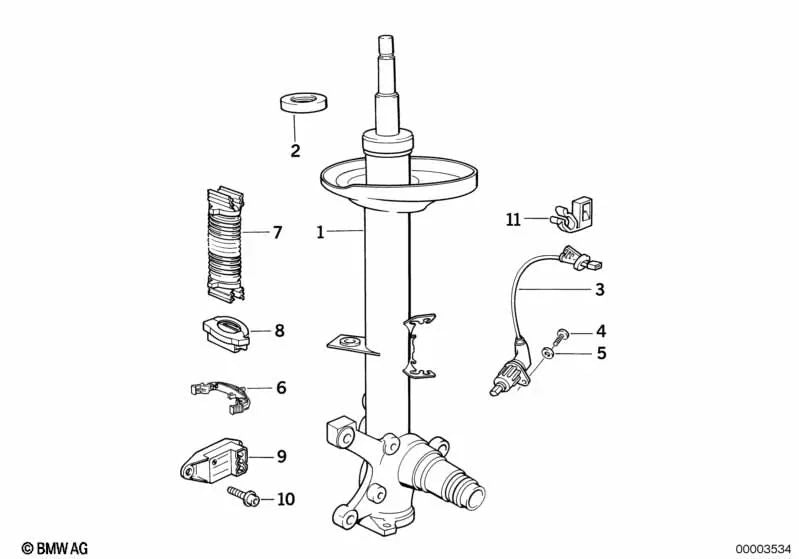 2
7
1
11
3
8
4
5
6
9
10
© BMW AG
00003534