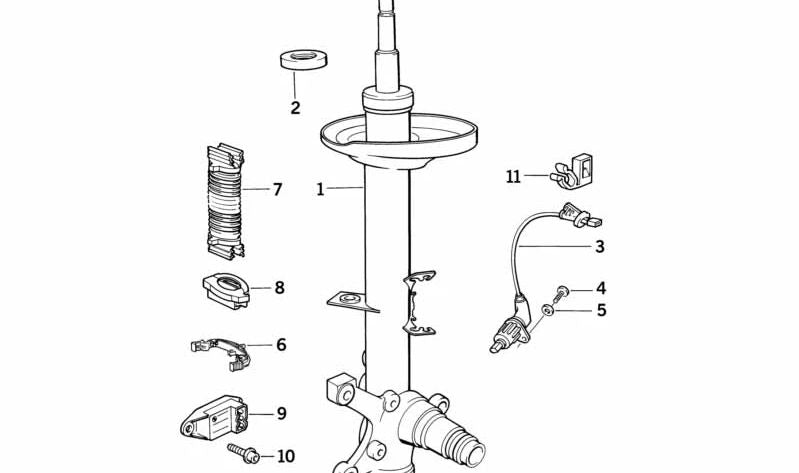 2
7
1
11
3
8
4
5
6
9
10