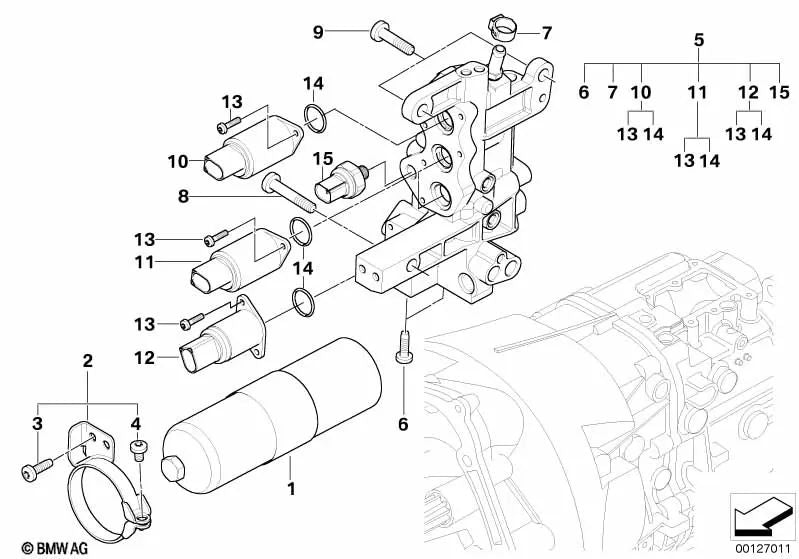 9
7
5
6 7 10 11 12 15
13 14
13 14
13 14
14
13
10
15
8
13
11
14
13
12
2
3
4
6
1
© BMW AG
00127011