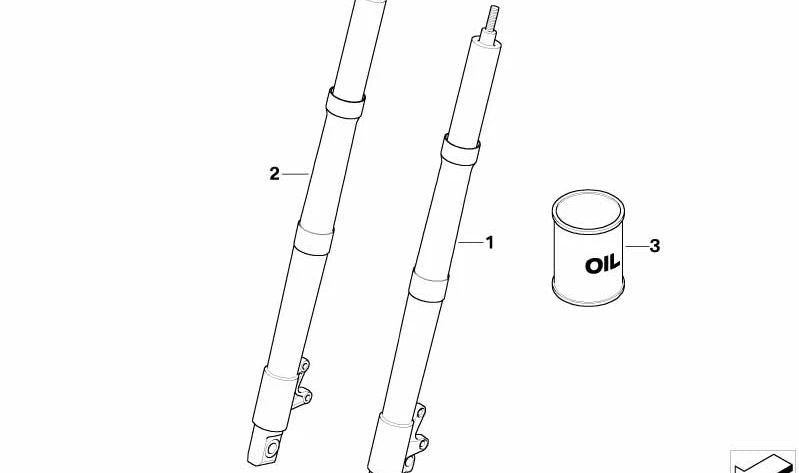 2
1
OIL
3