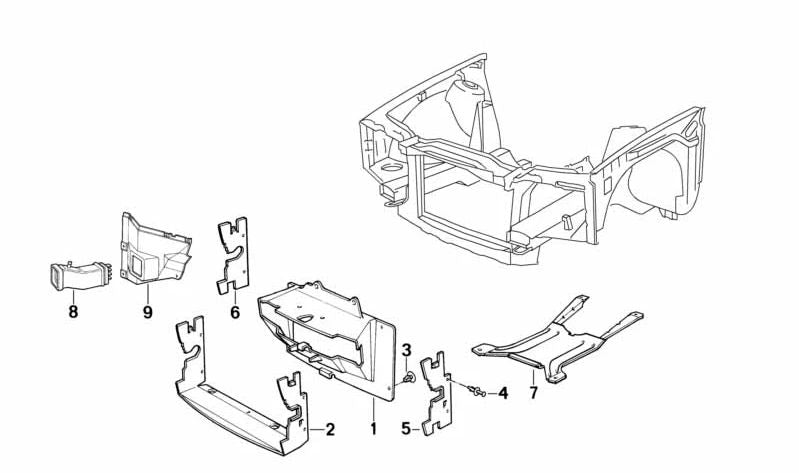 8
9
6
3
4
7
2
1
5