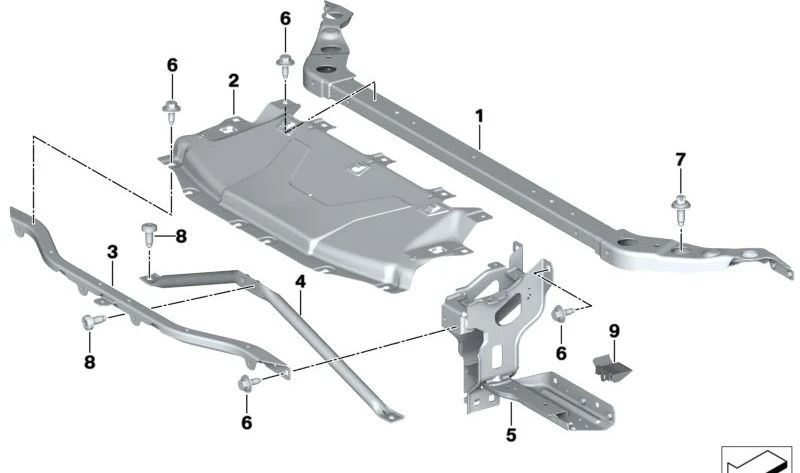 6
6
2
1
7
8
3
4
8
6
9
6
5