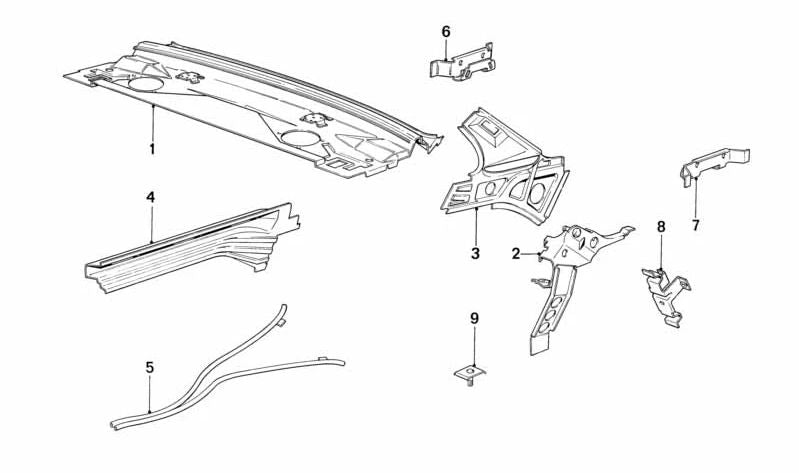 6
1
4
3
2
8
7
9
5