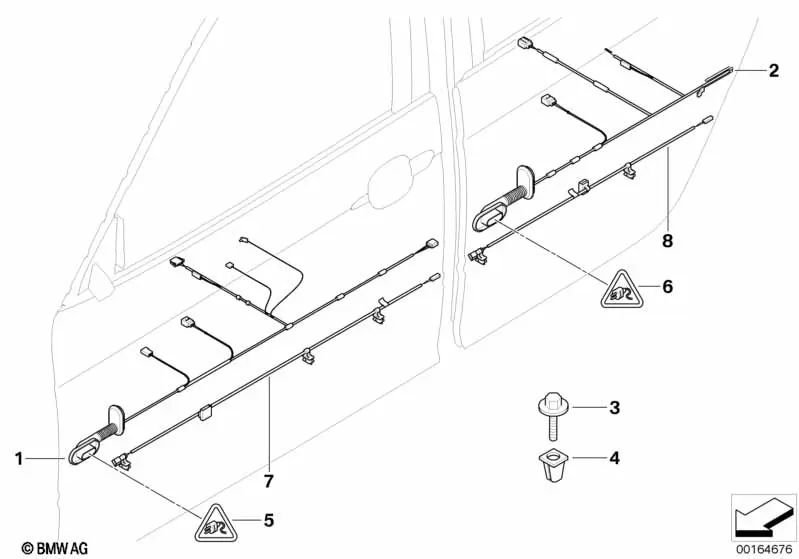 2
8
6
3
4
1
7
5
© BMW AG
00164676