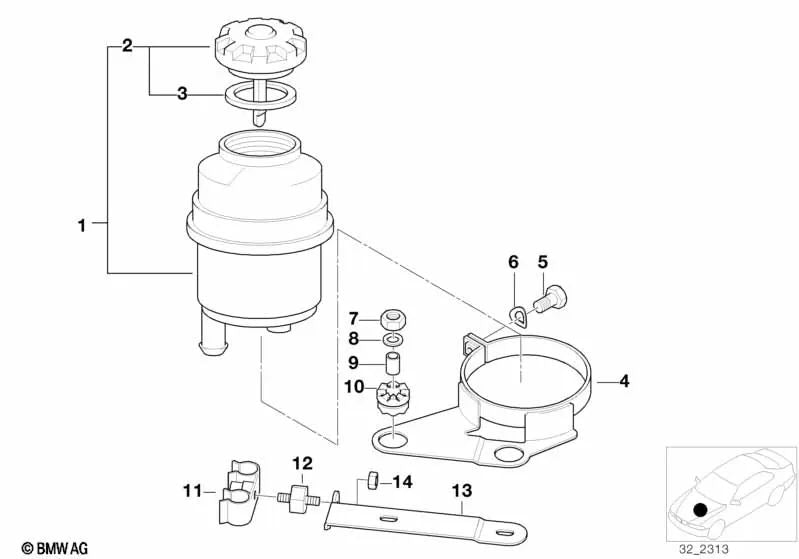 2
3
1
6
5
7
8
9
10
4
11
12
14
13
© BMW AG
32_2313