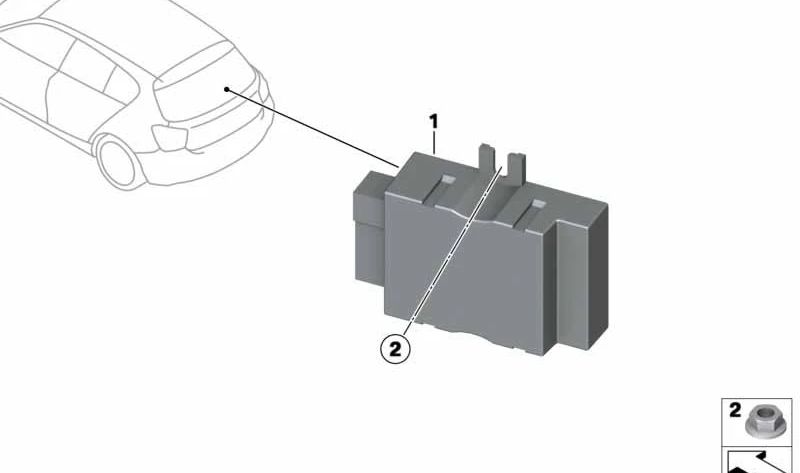 1

2

2