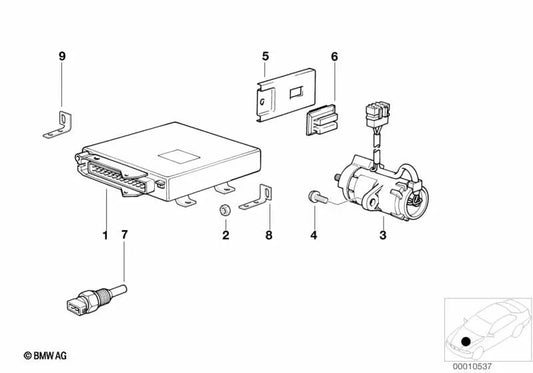 9
5
6
1
7
2
8
4
3
© BMW AG
00010537