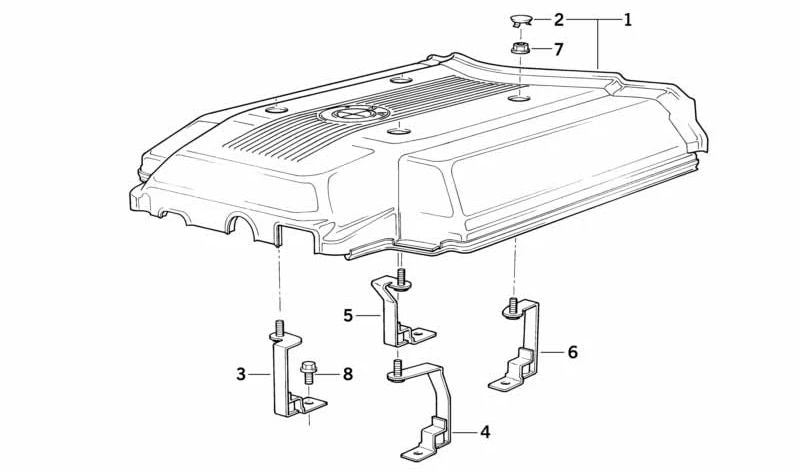 2
1
7
5
6
3
8
4