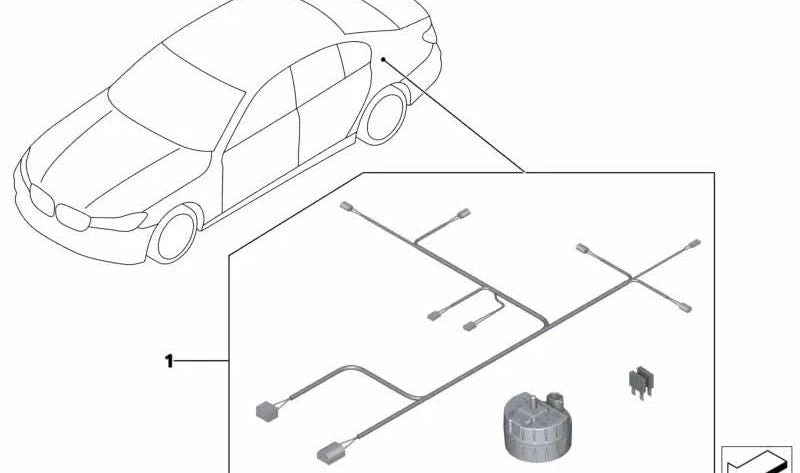 1