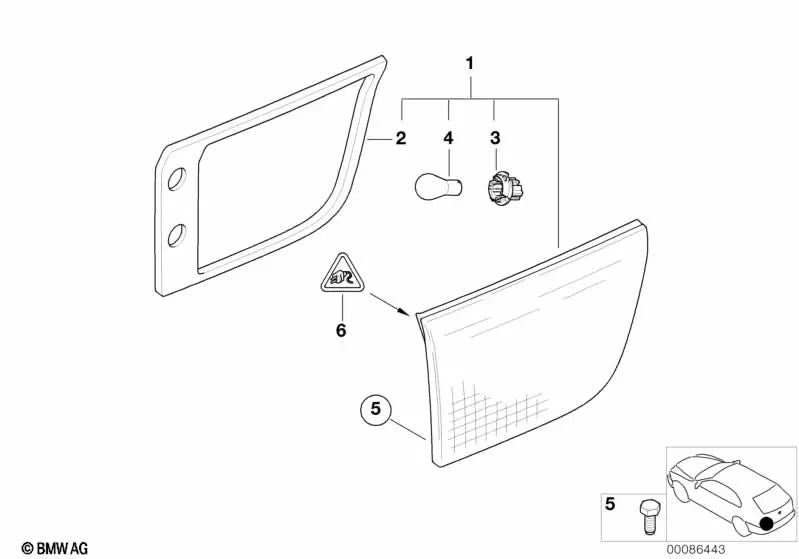 1
2
4
3
6
5
5
© BMW AG
00086443