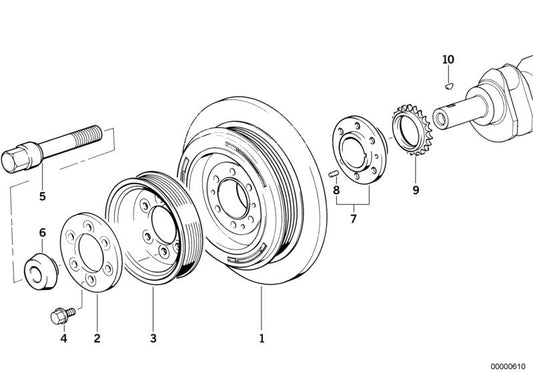 10
5
8
9
7
6
4
2
3
1
00000610