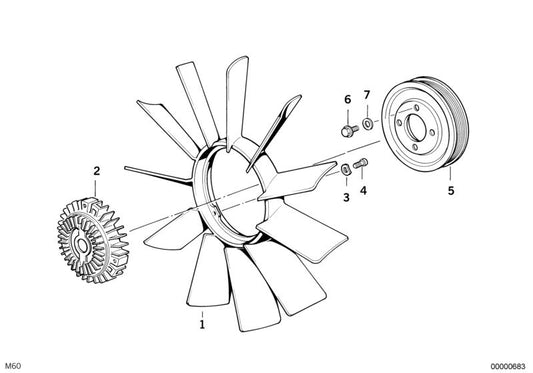 6
7
2
3
4
5
1
M60
00000683