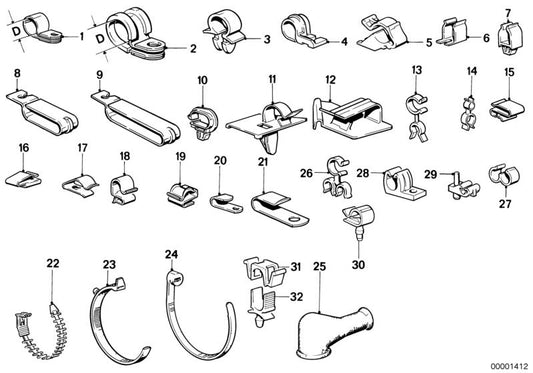 D
1
D
2
3
4
5
6
7
8
9
10
11
12
13
14
15
16
17
18
19
20
21
26
28
29
27
30
22
23
24
31
32
25
00001412