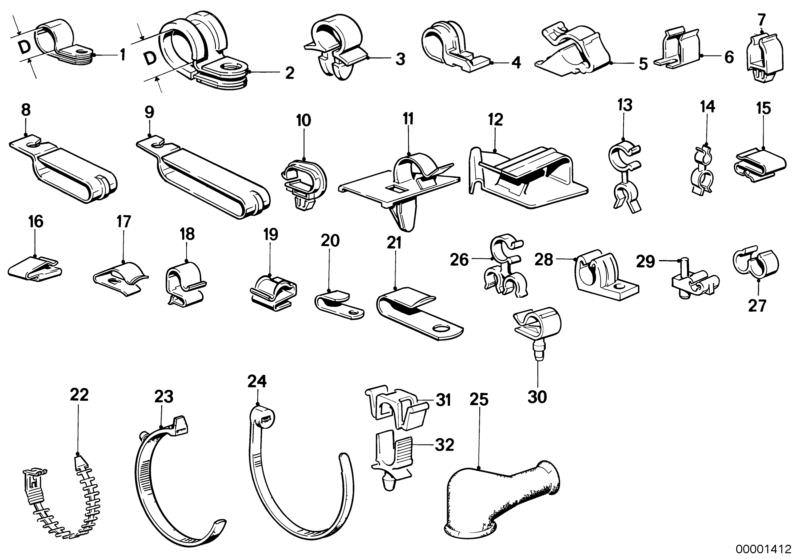 D 1
D 2
3
4
5
6
7
8
9
10
11
12
13
14
15
16
17
18
19
20
21
26
28
29
27
30
22
23
24
31
32
25
00001412