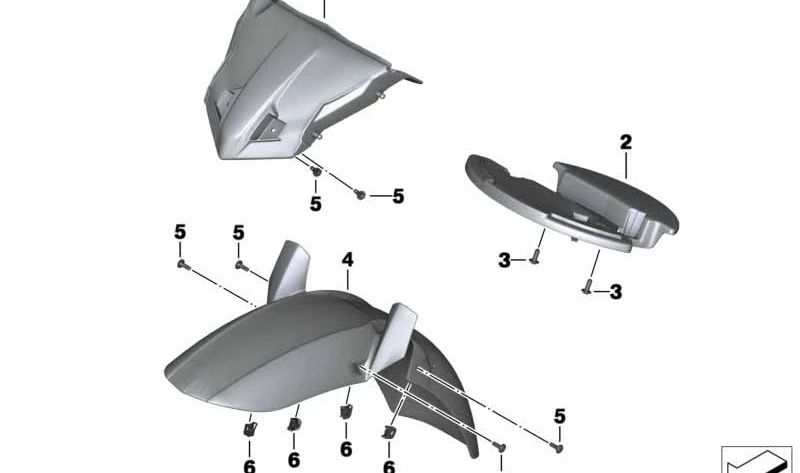 2
5
5
5
5
4
3
3
5
6
6
6
6