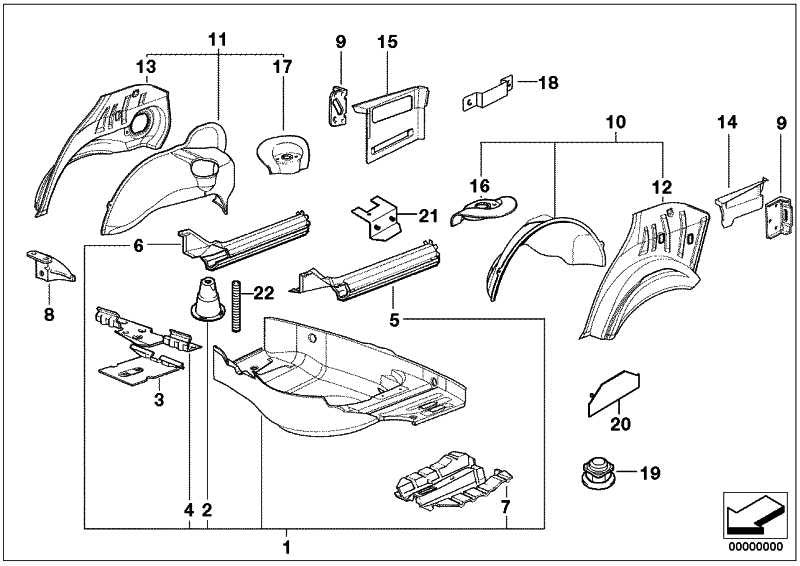 11
13
17
9
15
18
10
14
9
16
12
21
6
8
22
5
3
20
19
7
4
2
1
00000000