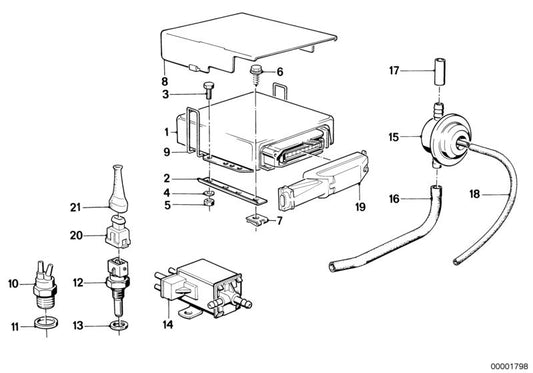 8
6
3
1
9
2
4
5
7
19
17
15
16
18
21
20
10
12
11
13
14
00001798