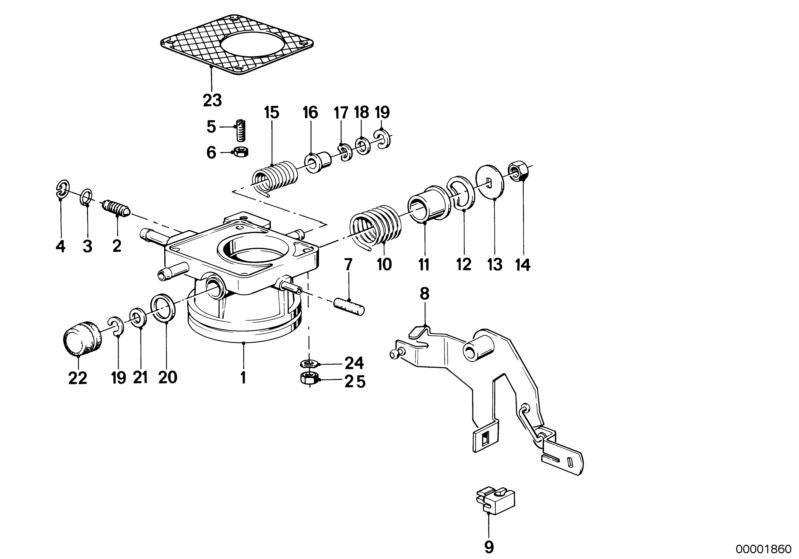 23
5
6
15
16
17
18
19
4
3
2
10
11
12
13
14
7
8
22
19
21
20
1
24
25
9
00001860