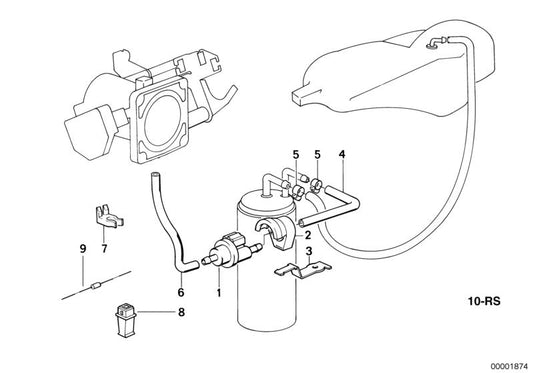 5
5
4
2
3
7
9
6
1
8
10-RS
00001874