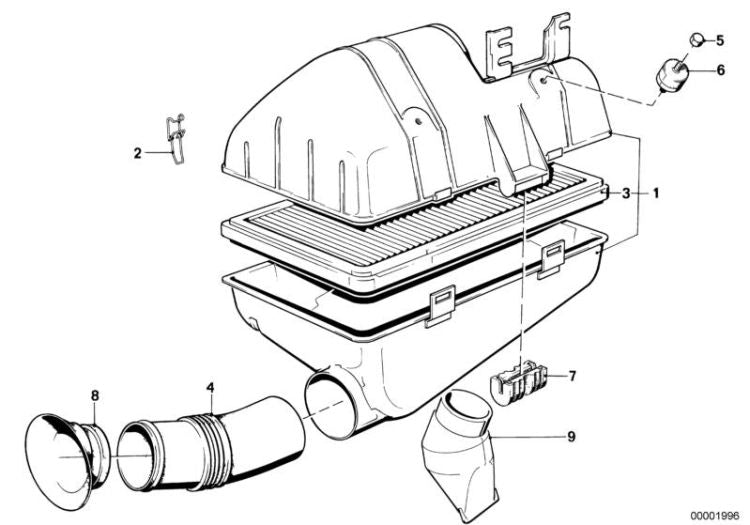 5
6
2
3
1
7
8
4
9
00001996