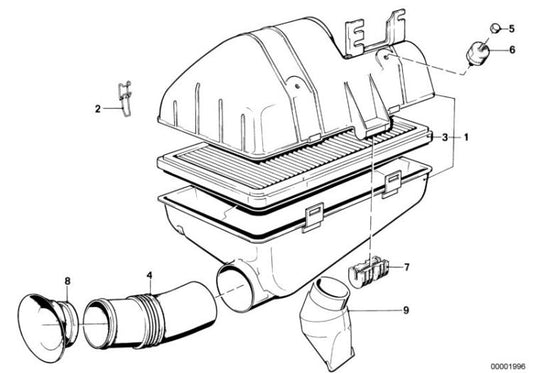 5
6
2
3
1
7
8
4
9
00001996