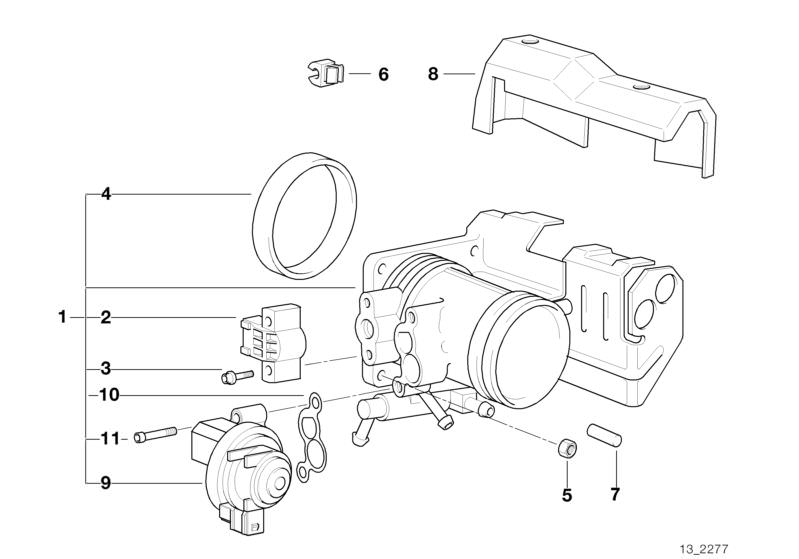 6
8
4
1
2
3
10
11
9
5
7
13_2277