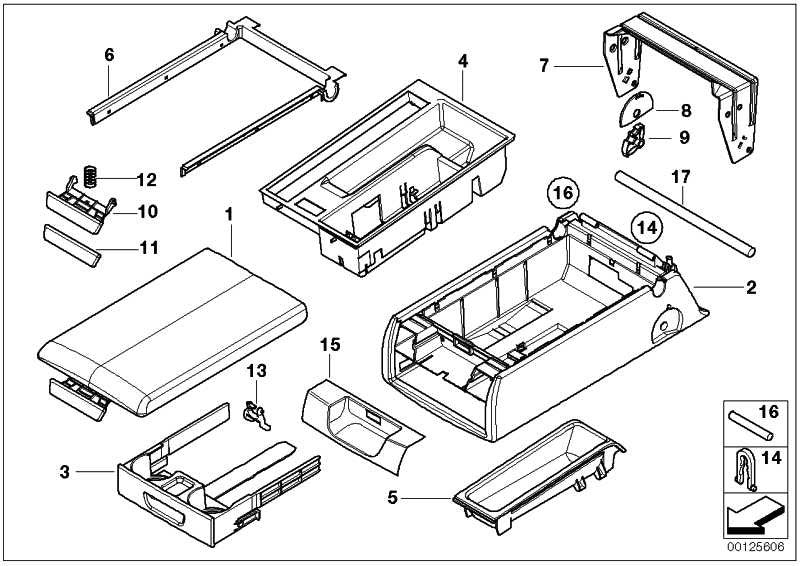 6
4
7
8
9
12
10
11
1
16
17
14
2
15
13
3
5
16
14
00125606