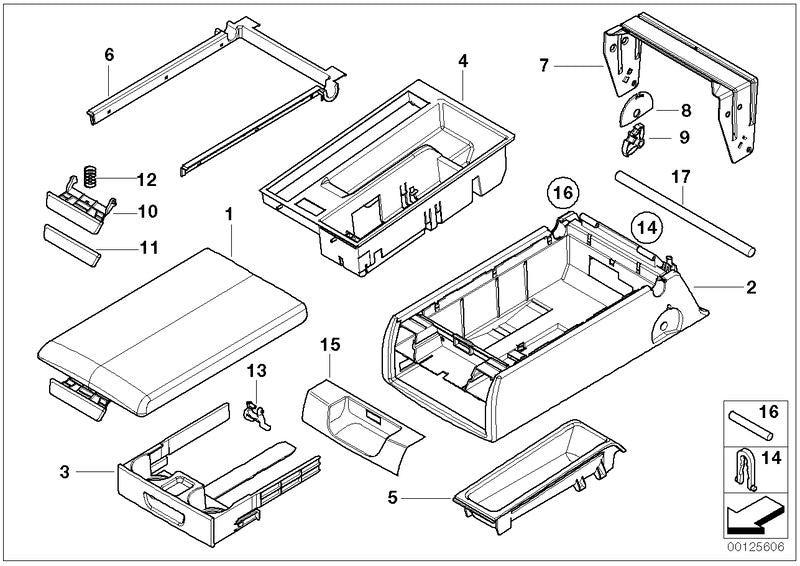 6
4
7
8
9
12
10
11
1
16
17
14
2
15
13
3
5
16
14
00125606