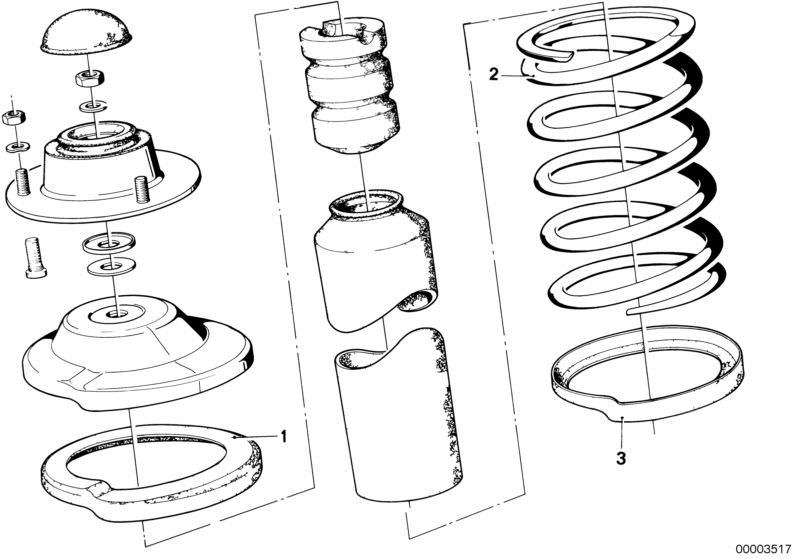 2
1
3
00003517