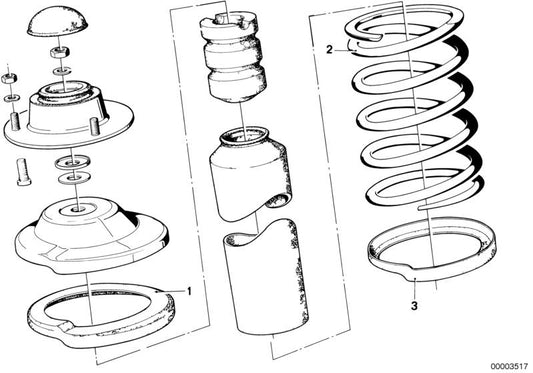 2
1
3
00003517