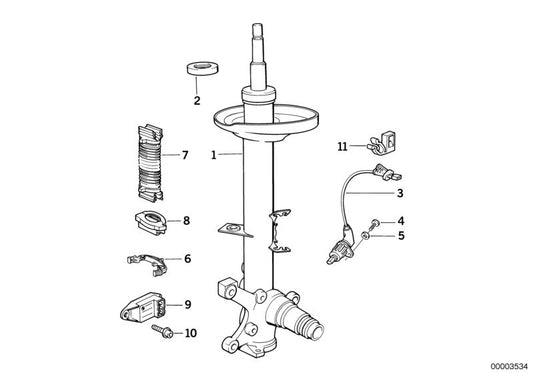 2
7
1
11
3
8
4
5
6
9
10
00003534