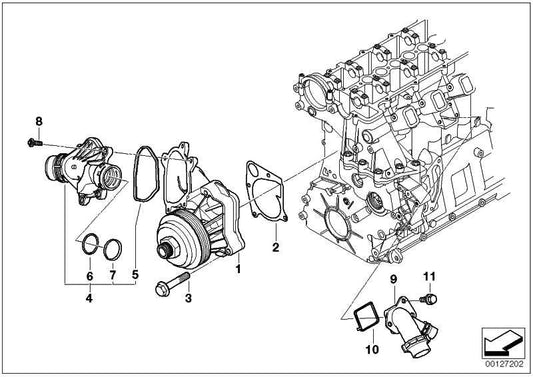 8
6
7
5
4
3
1
2
9
11
10
00127202