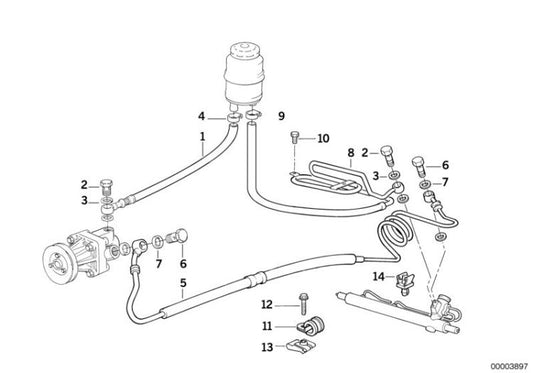 4
9
1
10
8
2
6
3
7
2
3
7
6
5
14
12
11
13
00003897