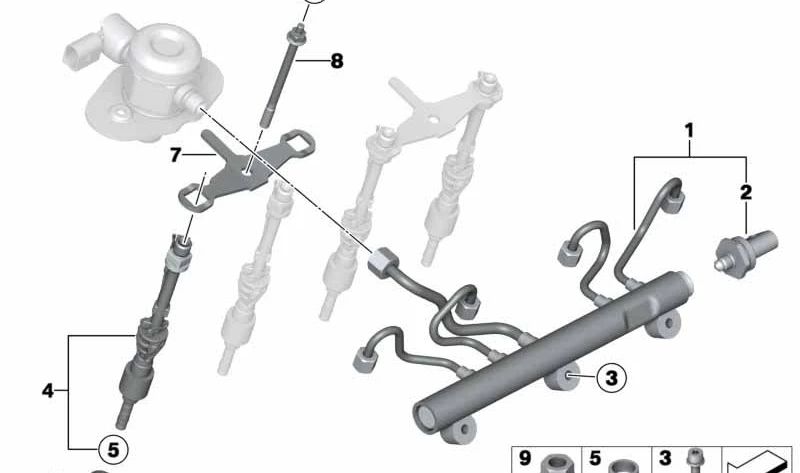 8
7
1
2
3
4
5
9
5
3