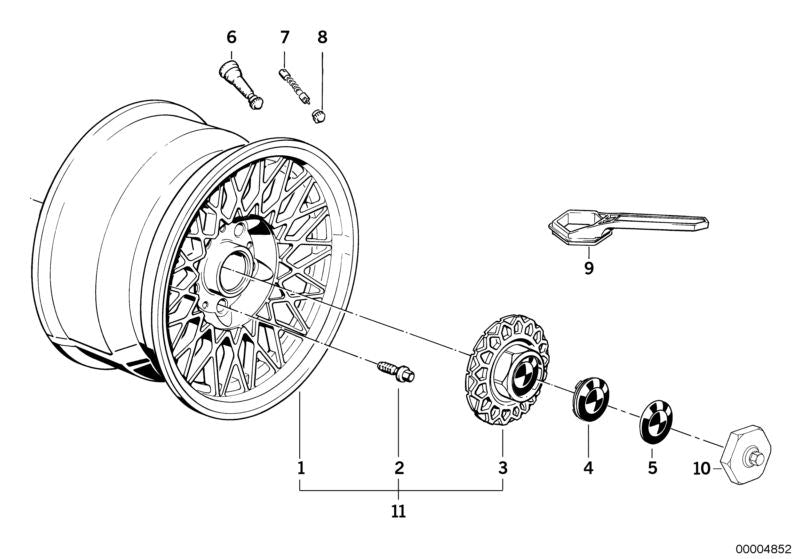 6
7
8
9
1
2
3
4
5
10
11
00004852