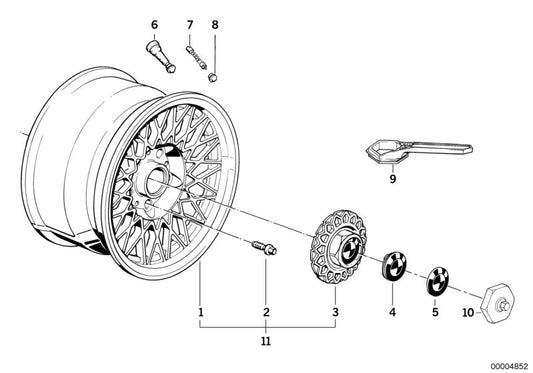 6
7
8
9
1
2
3
4
5
10
11
00004852