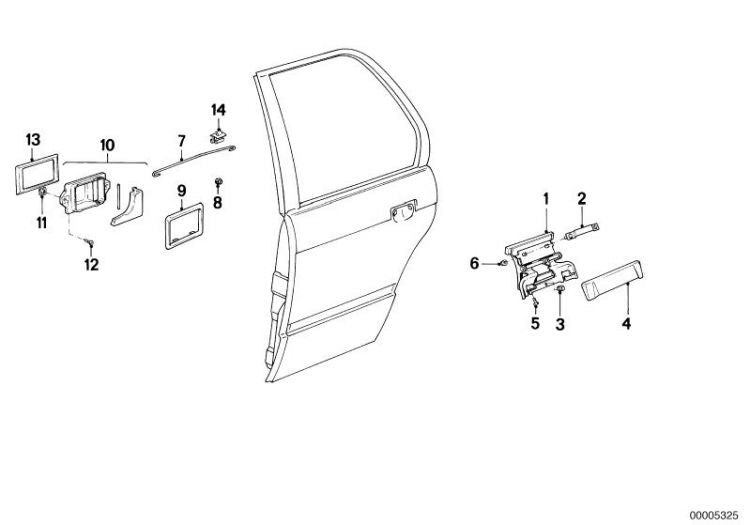 14
13
10
7
9
8
11
12
1
2
6
5
3
4
00005325