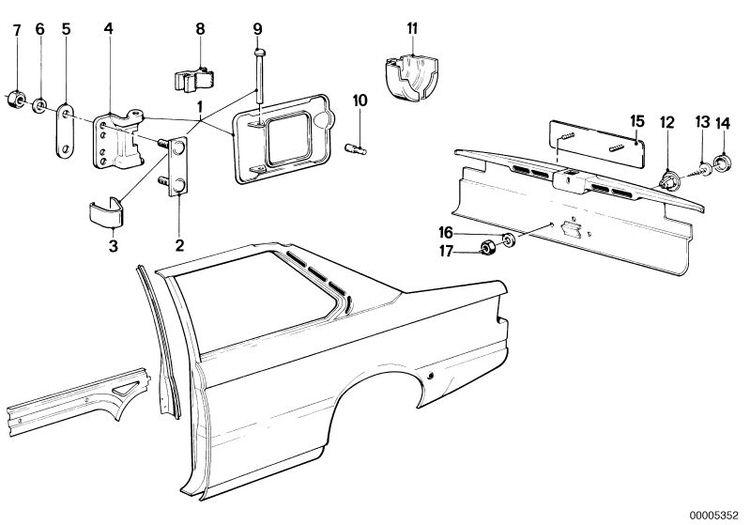 7
6
5
4
8
9
11
1
10
15
12
13
14
3
2
16
17
00005352