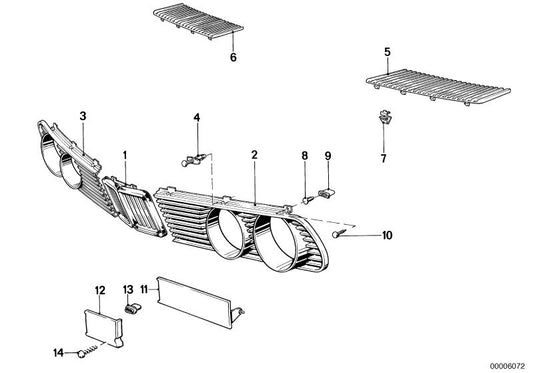 6
5
3
4
1
2
8
9
7
10
12
13
11
14
00006072