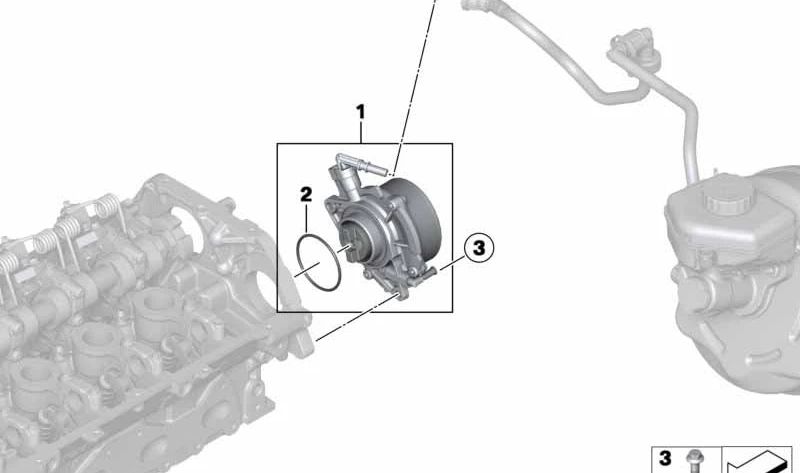 1
2
3
3