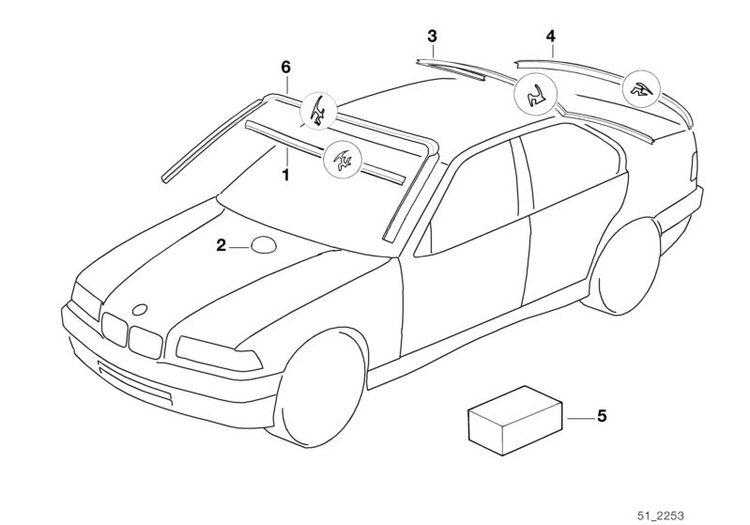 3
4
6
1
2
5
51_2253