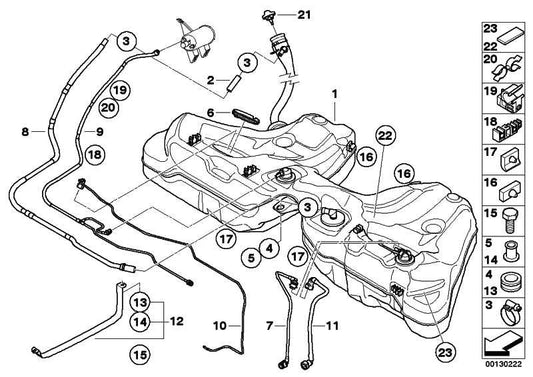 21
3
3
2
19
20
6
1
8
9
18
22
16
16
3
17
4
5
17
13
14
12
15
10
7
11
23
23
22
20
19
18
17
16
15
5
14
4
13
3
00130222