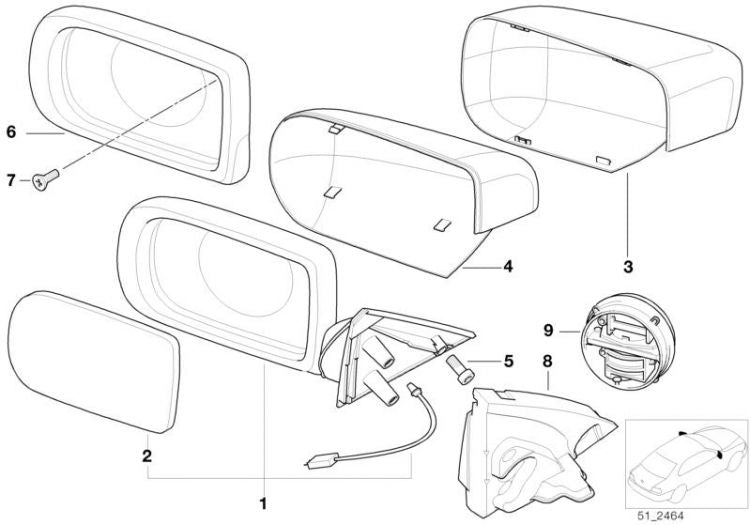 6
7
4
3
9
5
8
2
1
51_2464